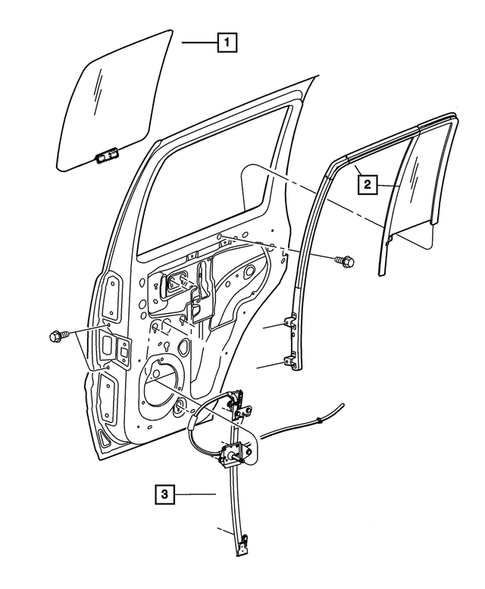 1
2
3