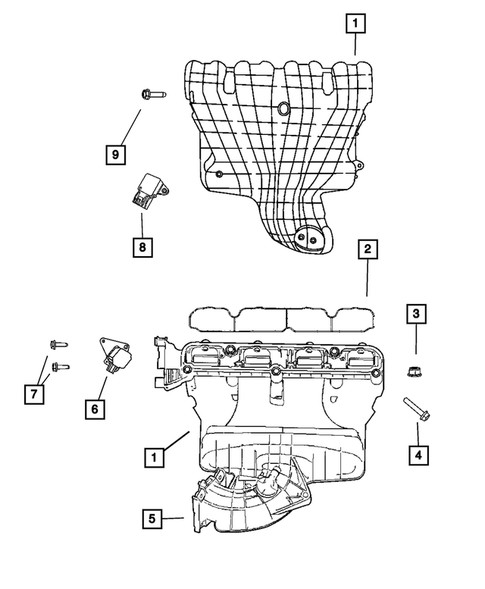 1
9
8
2
3
7
6
1
4
5