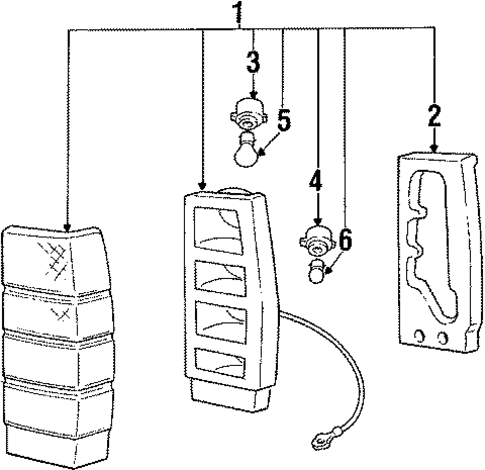 1
3
5
2
4
6