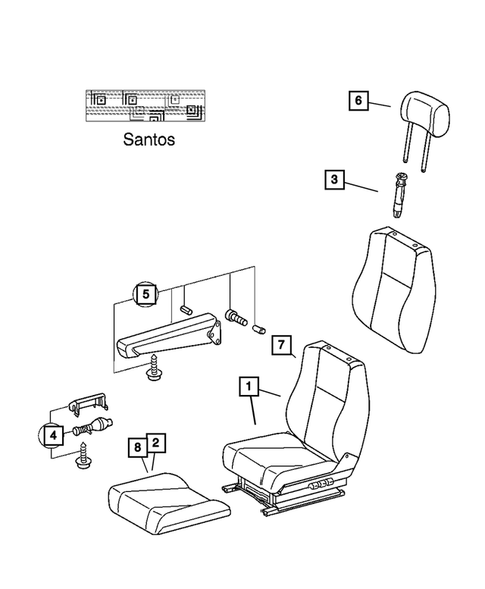 Santos

6

3

5

7

1

4

8

2