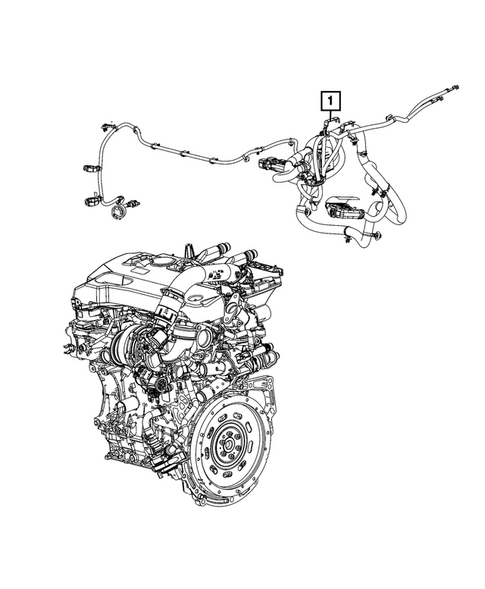 1