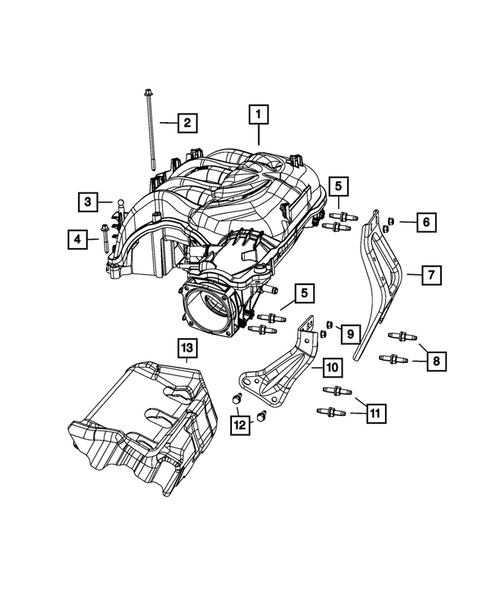 1
2
3
4
5
6
7
5
9
8
13
10
11
12