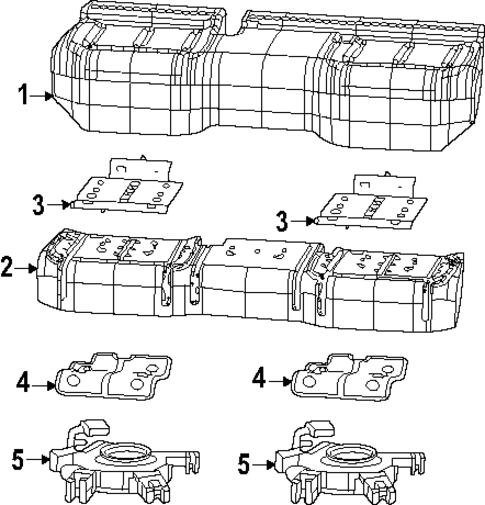 1
3
3
2
4
4
5
5