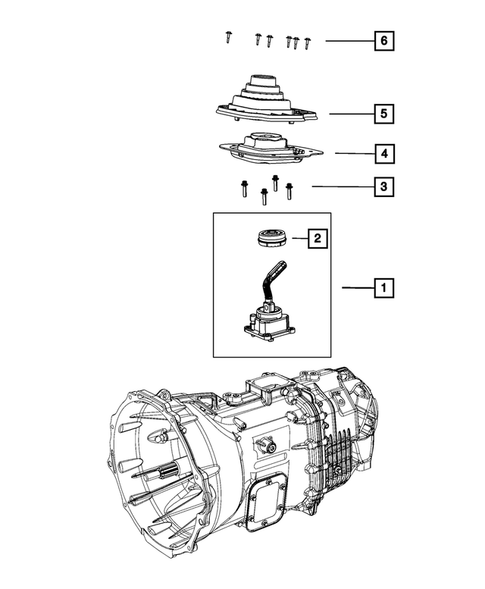 6

5

4

3

2

1