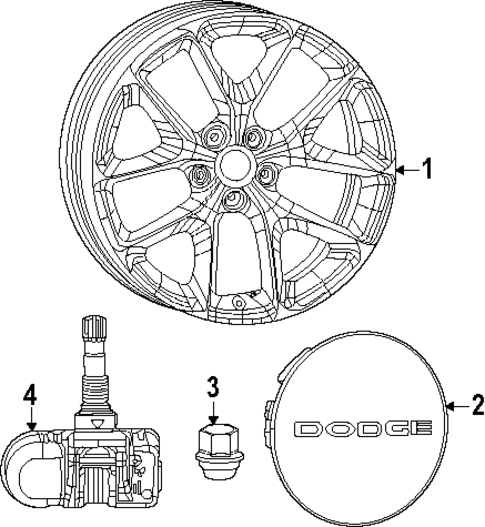 1
4
3
2
DODGE