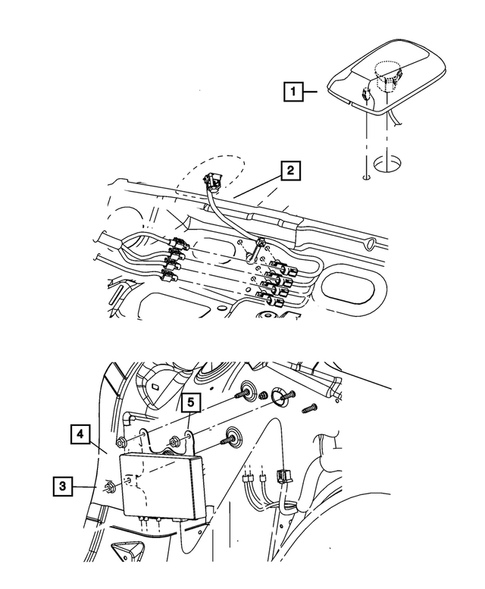 1
2
5
4
3