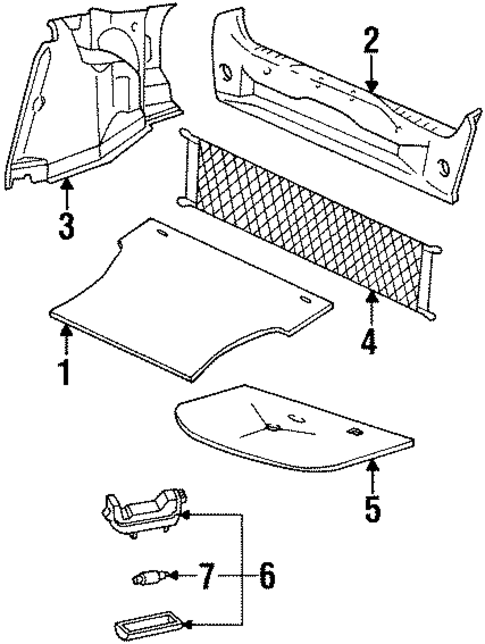 2
3
4
1
5
7
6