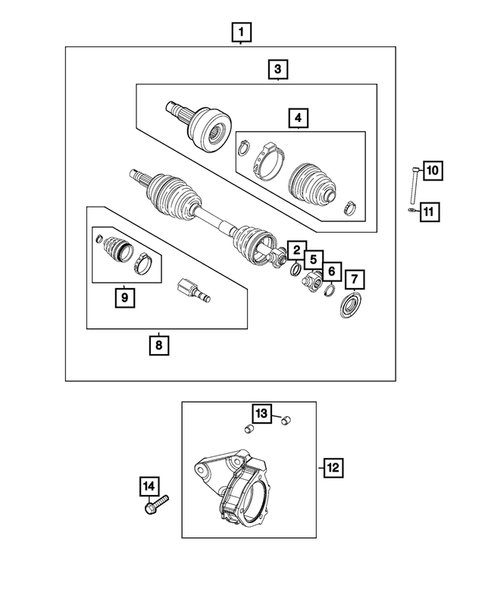 1
3
4
10
11
2
5
6
7
9
8
13
12
14