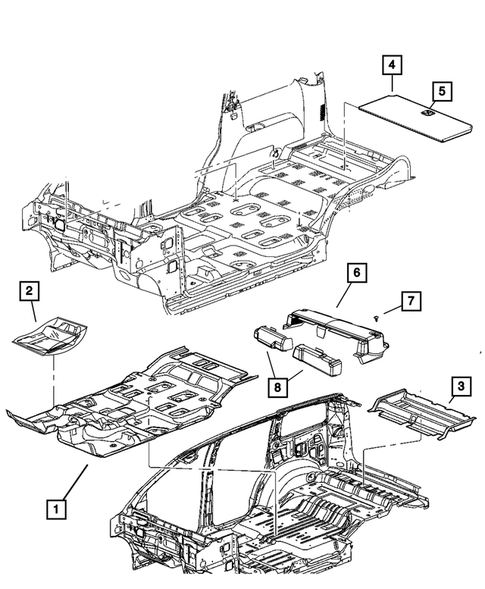 4
5
2
6
7
8
3
1