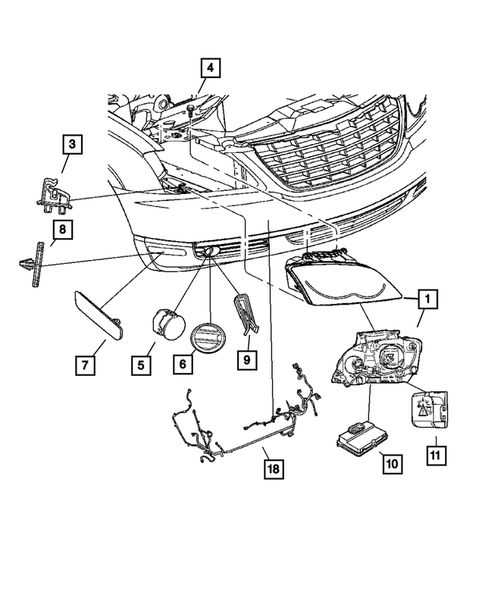 4
3
8
1
7
5
6
9
18
10
11