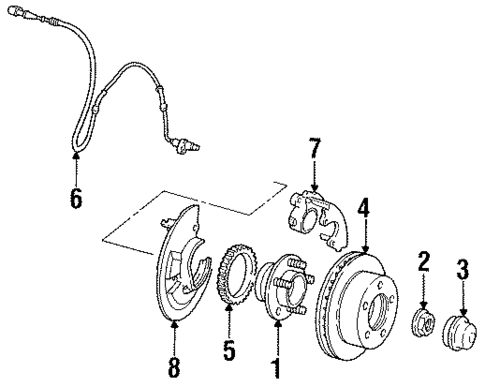 6

7

4

2

3

8

5

1