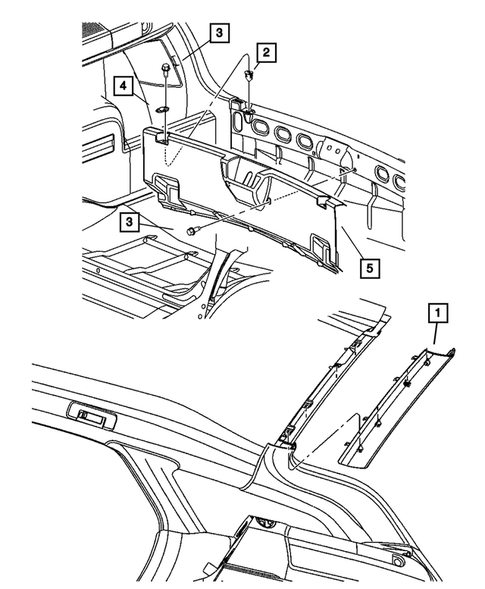 3
2
4
3
5
1