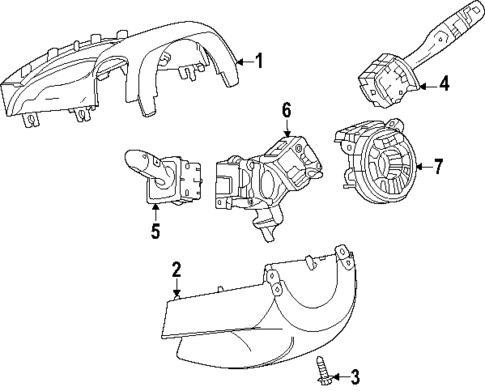 1
4
6
7
5
2
3