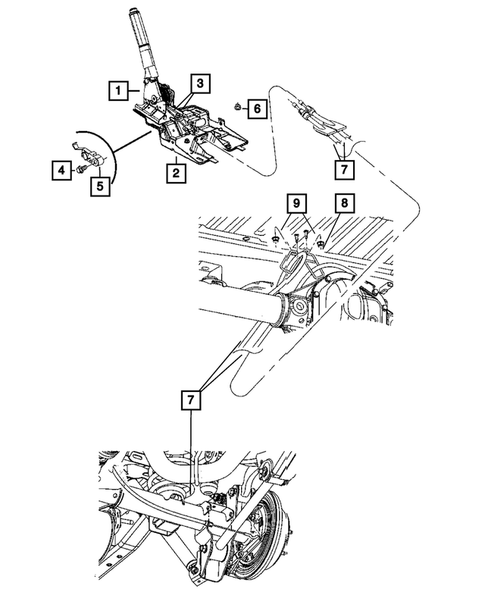 1
3
6
4
5
2
7
9
8
7