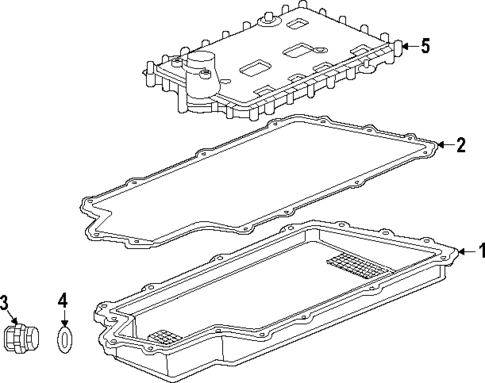 5
2
1
3
4