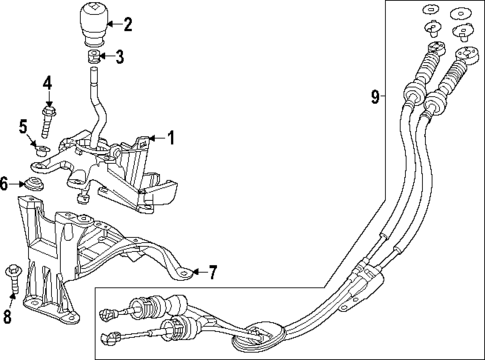 2
3
4
5
1
6
9
7
8