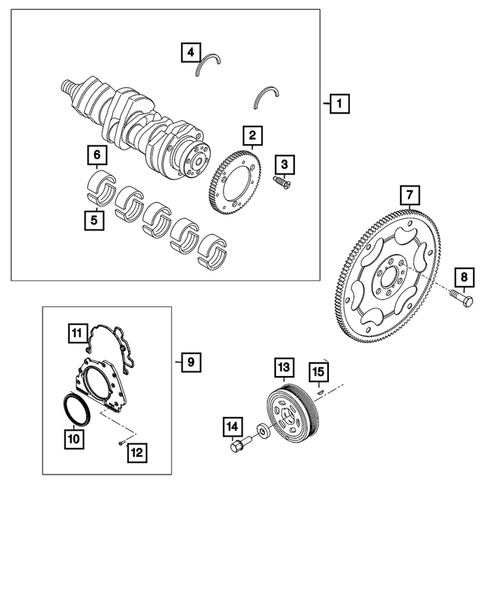 4
1
2
6
3
5
7
8
11
9
13
15
10
14
12