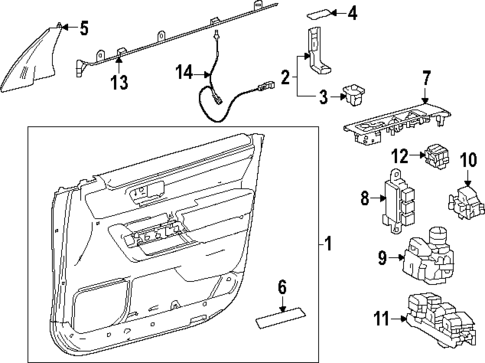 5
13
14
4
2
3
7
12
10
8
1
9
6
11