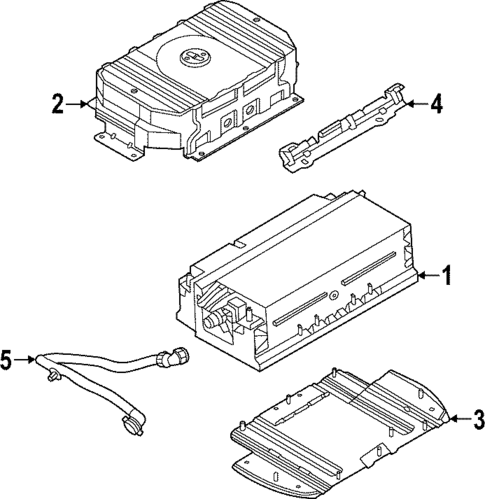 2
4
1
5
3