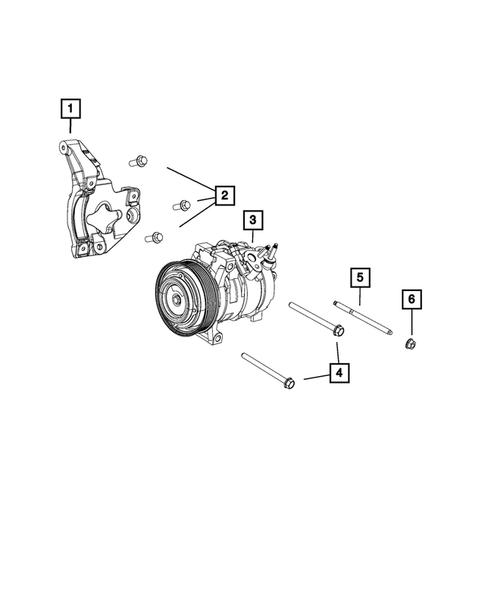 1
2
3
5
6
4