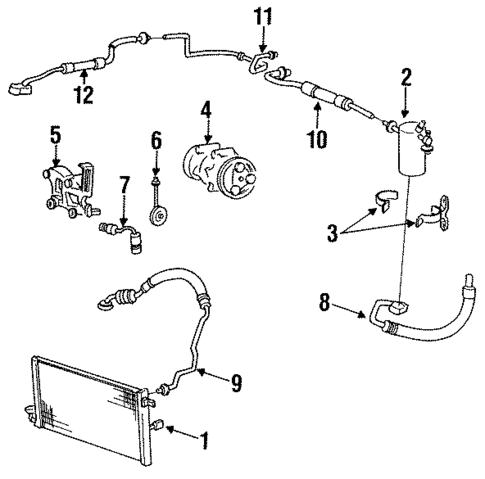 11
12
2
4
10
5
6
7
3
8
9
1