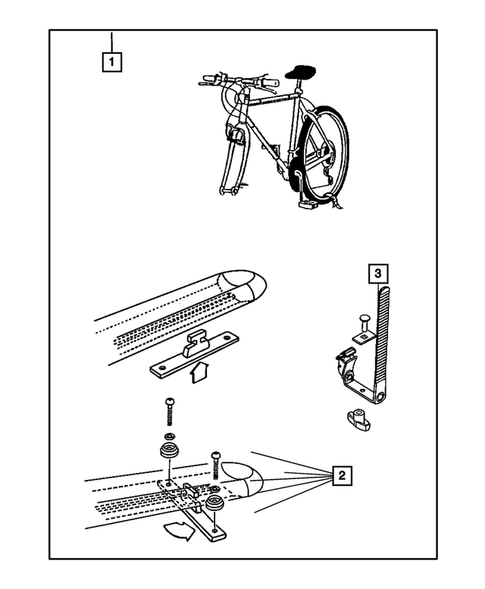 1
3
2