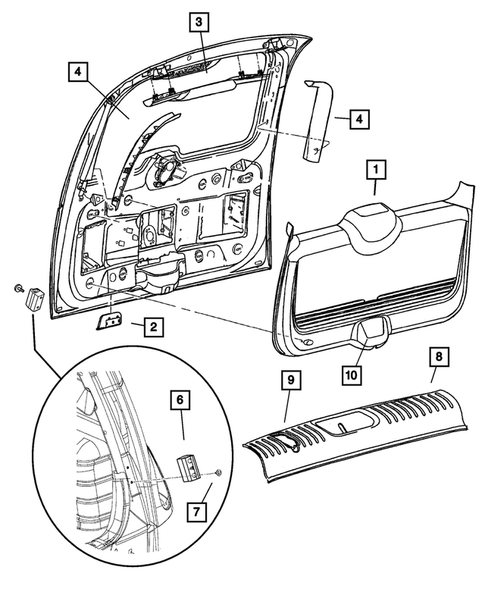 3
4
4
1
2
10
8
9
6
7