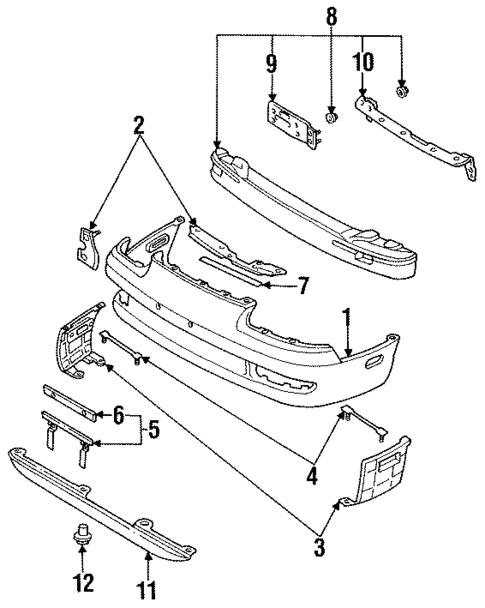 8
9
10
2
7
1
6
5
4
3
12
11