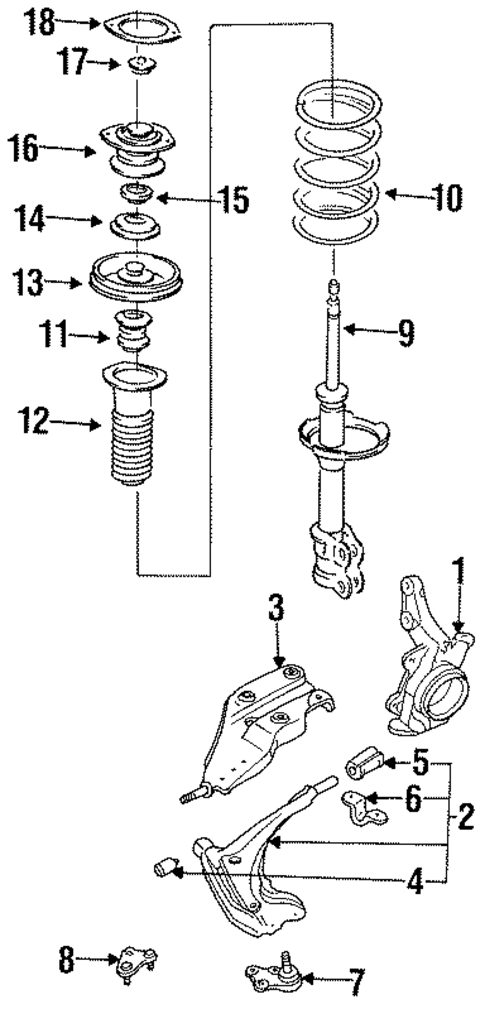 18
17
16
15
14
13
11
12
10
9
1
3
5
6
2
4
8
7