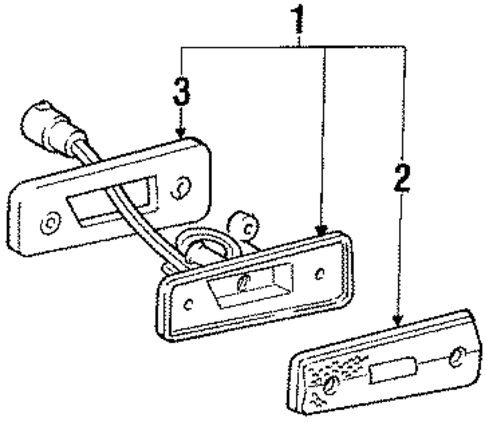 1
3
2