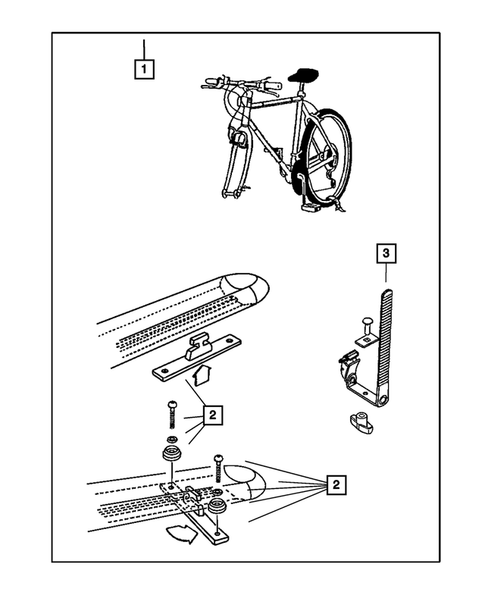 1

3

2

2