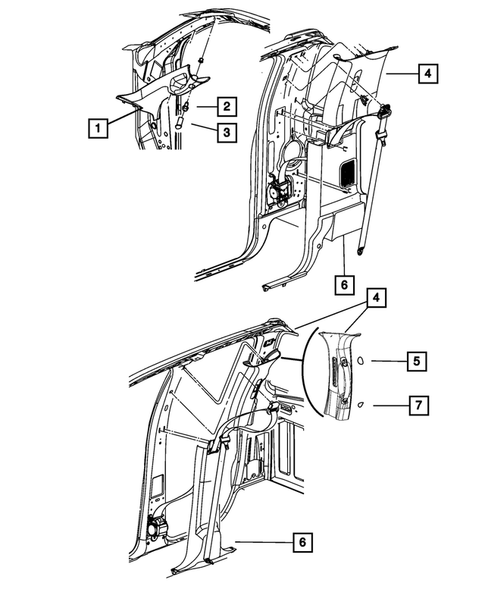 1
2
3
4
6
4
5
7
6