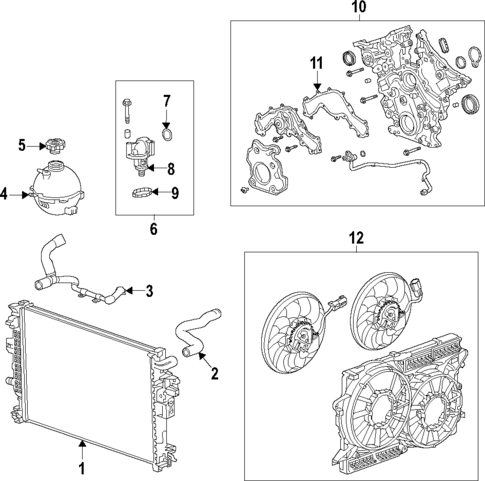 10
11
7
5
8
4
9
6
12
3
2
1