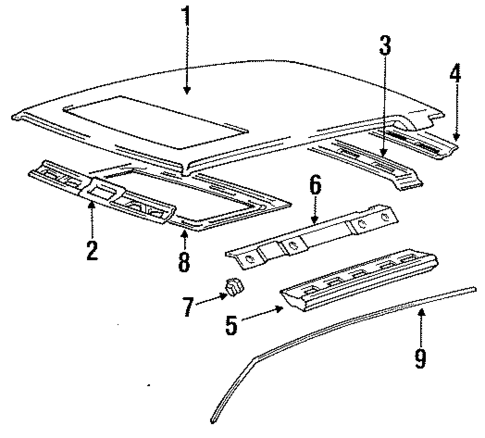 1
3
4
6
2
8
7
5
9