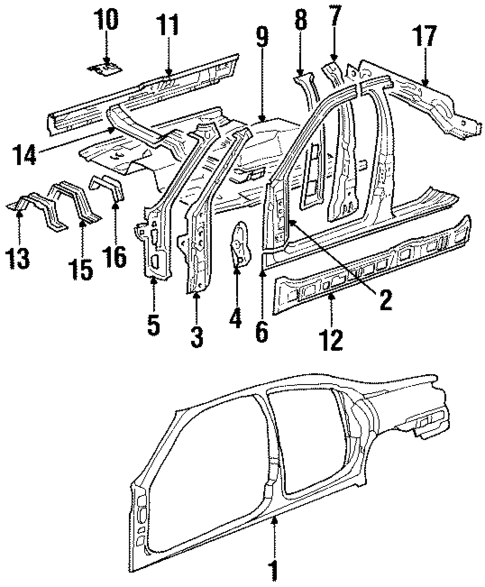 10
11
9
8
7
17
14
13
15
16
5
3
4
6
2
12
1