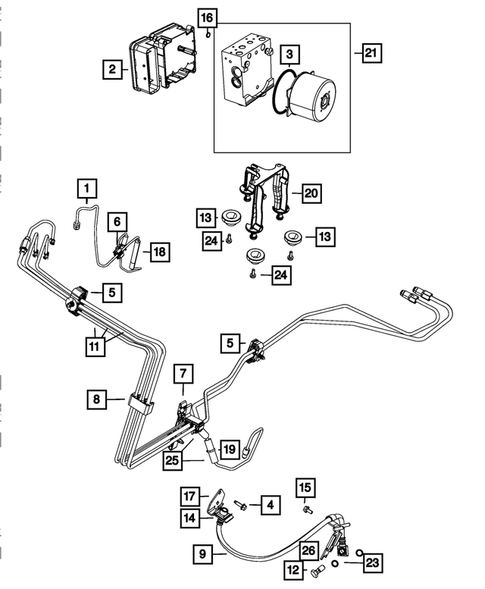 16
2
3
21
1
20
6
13
18
24
13
24
5
11
5
7
8
19
25
17
4
15
14
9
26
23
12