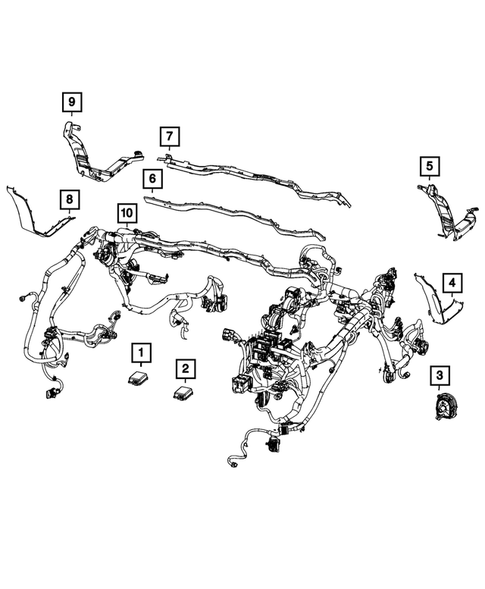 9
7
5
6
8
10
4
1
2
3