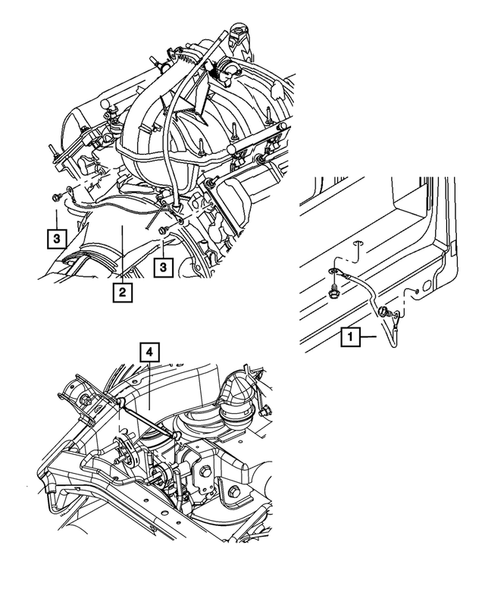 3
3
2
1
4