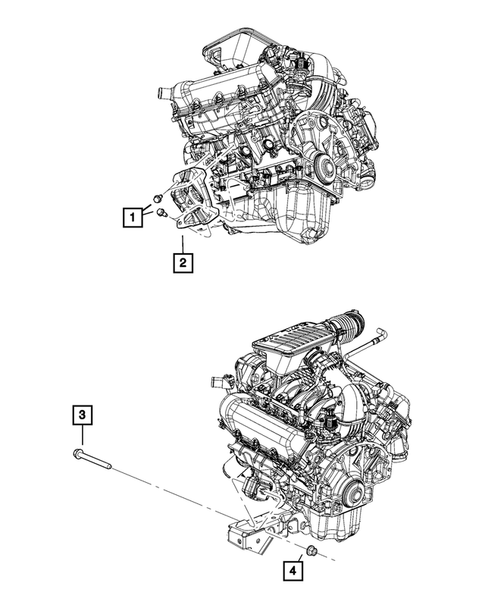 1
2
3
4