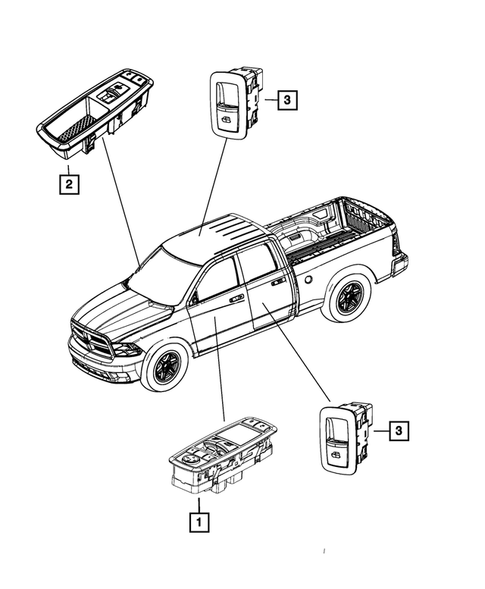 3

2

3

1