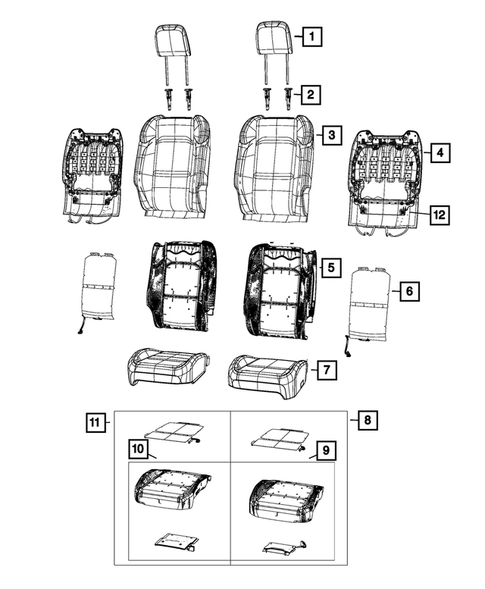 1
2
3
4
12
5
6
7
11
8
10
9