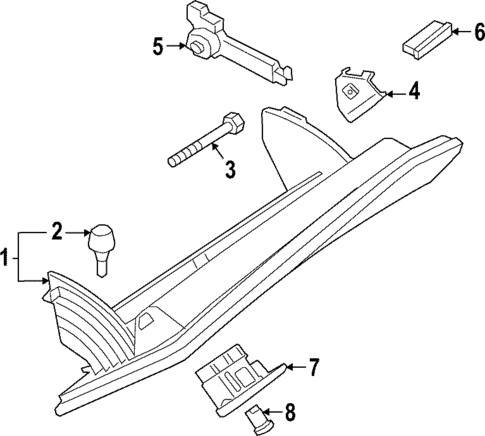 5
6
4
3
2
1
7
8