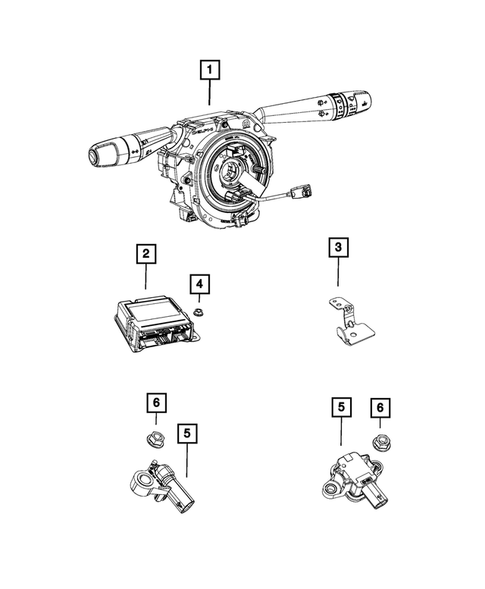 1

2

4

3

6

5

5

6