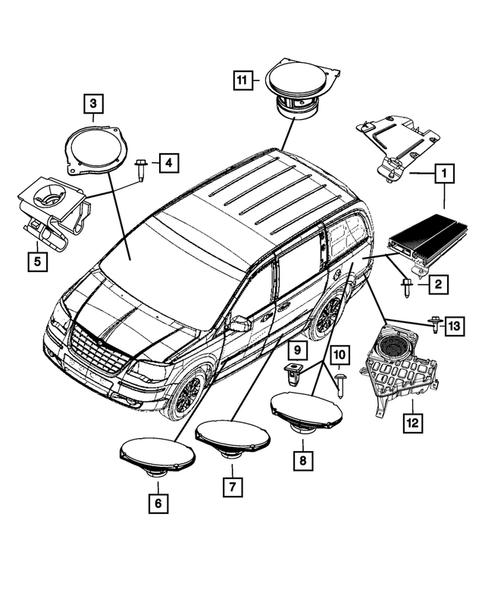 11

3

4

1

5

2

13

9

10

12

8

7

6