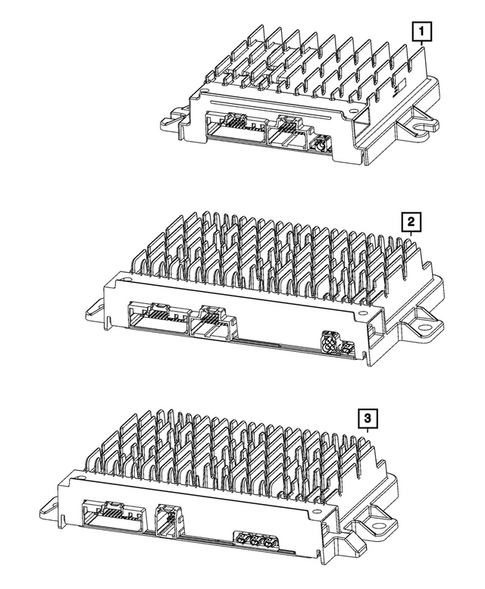 1

2

3