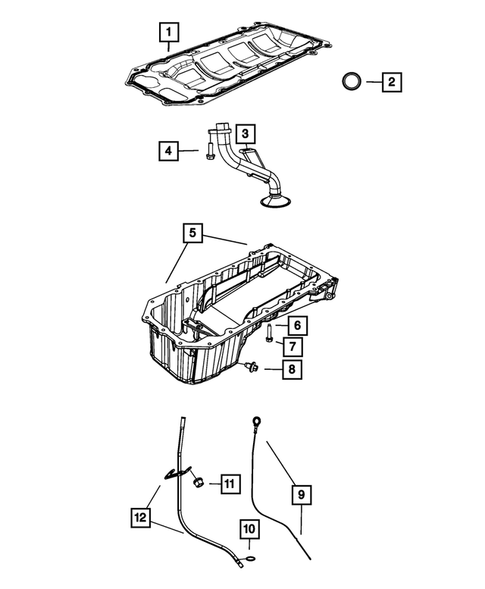 1
2
4
3
5
6
7
8
11
9
12
10