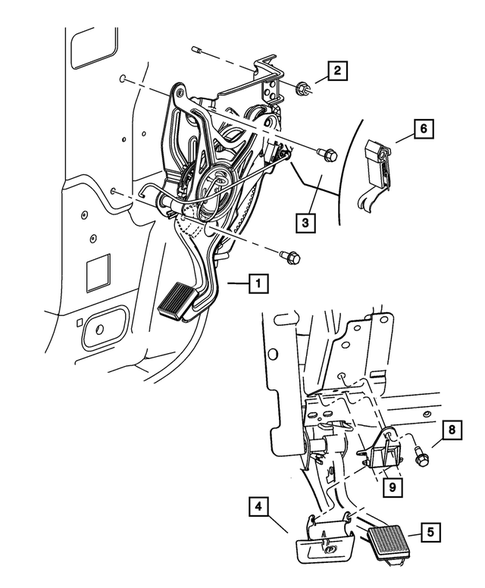 2
6
3
1
8
9
4
5