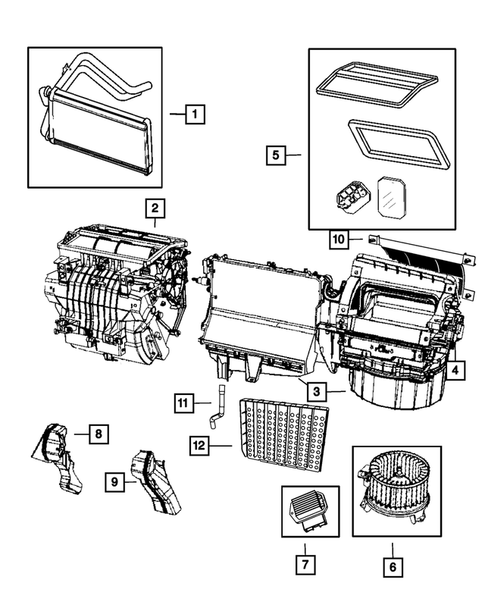 1
5
2
10
4
3
11
8
12
9
7
6