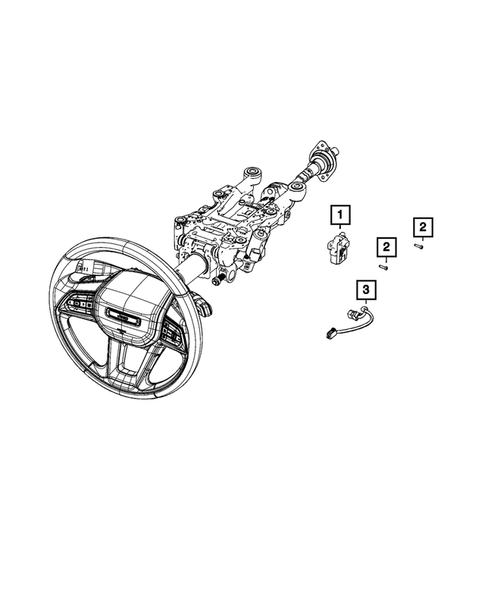 1
2
2
3