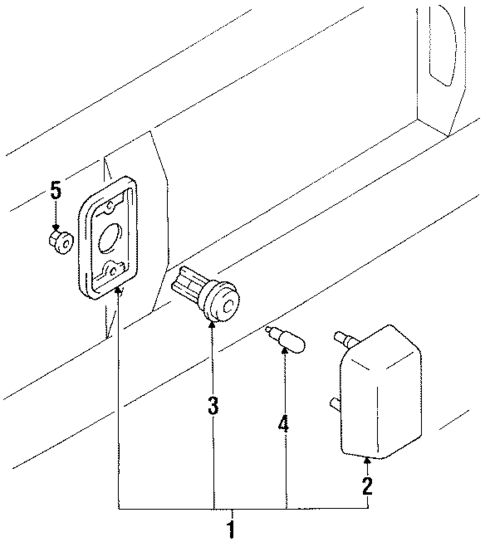 5
3
4
2
1